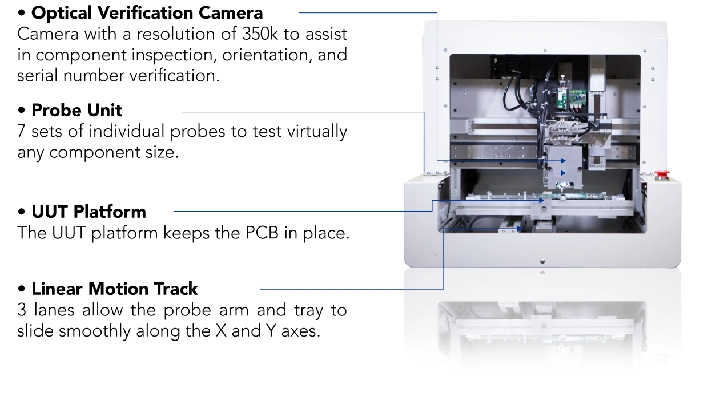 • Optical Verification Camera
Camera with a resolution of 350k to assist in component inspection, orientation, and serial number verification.

• Probe Unit
7 sets of individual probes to test virtually any component size.

• UUT Platform
The UUT platform keeps the PCB in place.

• Linear Motion Track
3 lanes allow the probe arm and tray to slide smoothly along the X and Y axes.